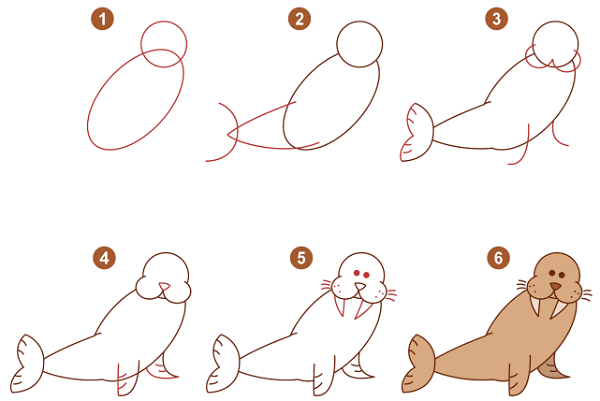 1
2
3
4
5
6